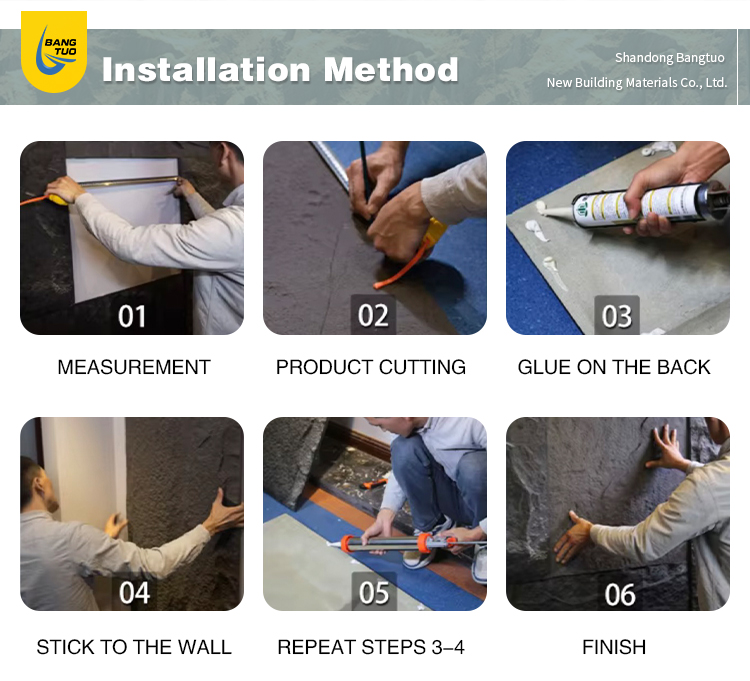 BANG TUO

Installation Method

Shandong Bangtuo
New Building Materials Co., Ltd.

01
MEASUREMENT

02
PRODUCT CUTTING

03
GLUE ON THE BACK

04
STICK TO THE WALL

05
REPEAT STEPS 3–4

06
FINISH