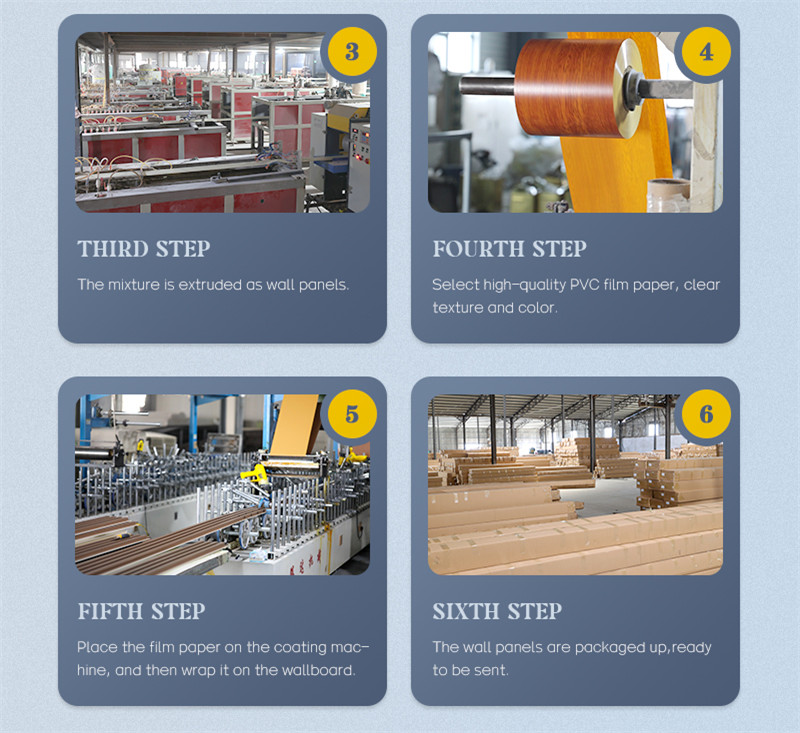 3

THIRD STEP

The mixture is extruded as wall panels.

4

FOURTH STEP

Select high-quality PVC film paper, clear texture and color.

5

FIFTH STEP

Place the film paper on the coating machine, and then wrap it on the wallboard.

6

SIXTH STEP

The wall panels are packaged up,ready to be sent.