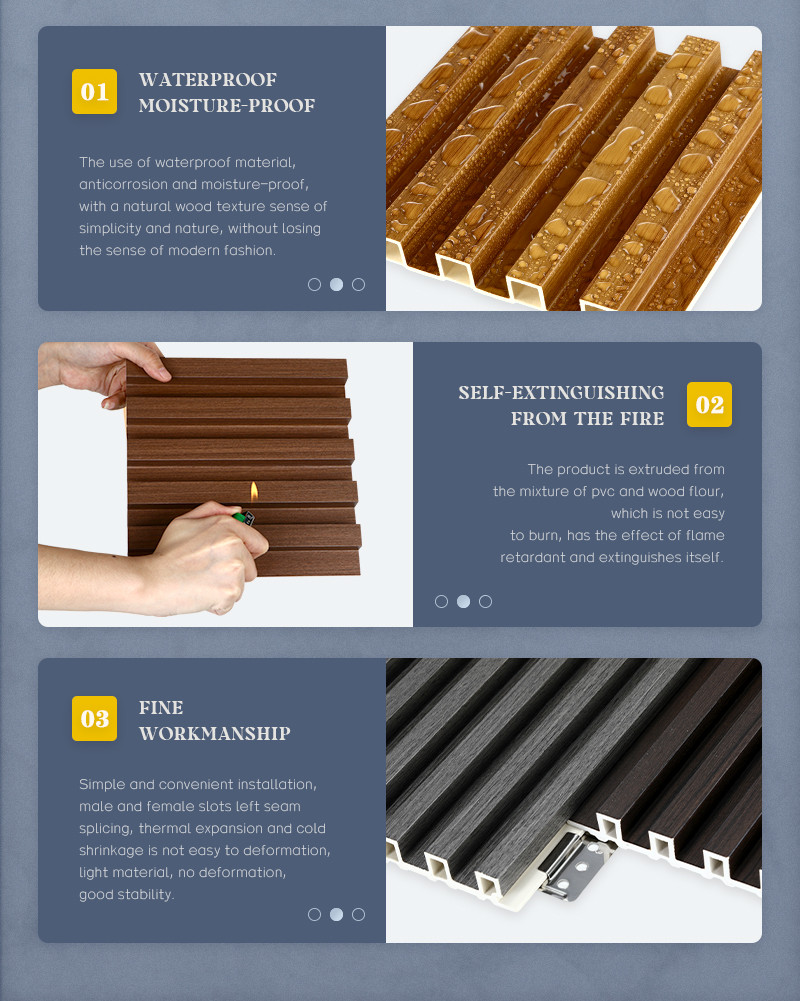 01 WATERPROOF MOISTURE-PROOF

The use of waterproof material, anticorrosion and moisture-proof, with a natural wood texture sense of simplicity and nature, without losing the sense of modern fashion.

SELF-EXTINGUISHING FROM THE FIRE 02

The product is extruded from the mixture of pvc and wood flour, which is not easy to burn, has the effect of flame retardant and extinguishes itself.

03 FINE WORKMANSHIP

Simple and convenient installation, male and female slots left seam splicing, thermal expansion and cold shrinkage is not easy to deformation, light material, no deformation, good stability.